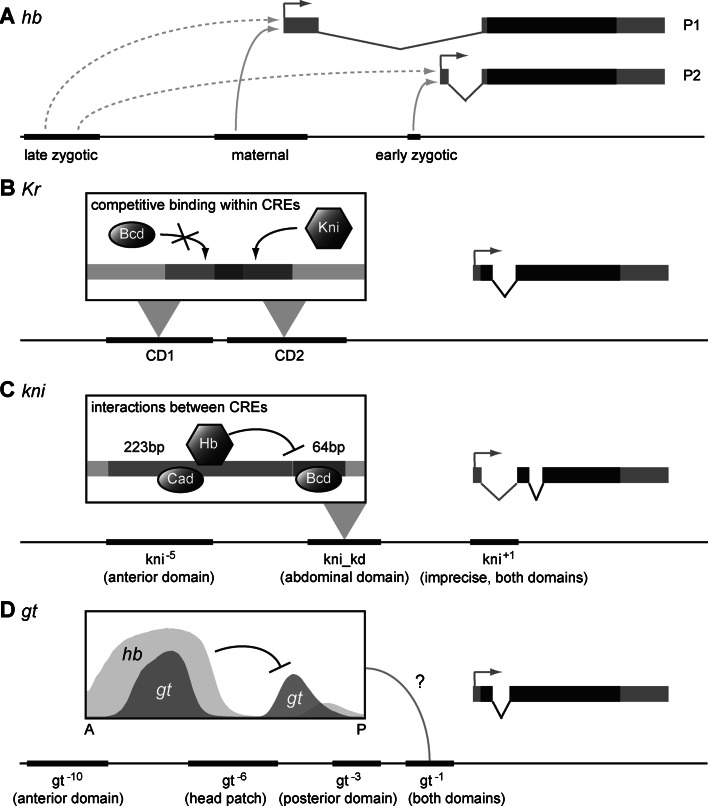 A hb

P1

P2

late zygotic

maternal

early zygotic

B Kr

competitive binding within CREs

Bcd

Kni

CD1

CD2

C kni

interactions between CREs

223bp

Hb

64bp

Cad

Bcd

kni$^{-5}$
(anterior domain)

kni_kd
(abdominal domain)

kni$^{+1}$
(imprecise, both domains)

D gt

hb

gt

gt

A

P

?

gt$^{-10}$
(anterior domain)

gt$^{-6}$
(head patch)

gt$^{-3}$
(posterior domain)

gt$^{-1}$
(both domains)