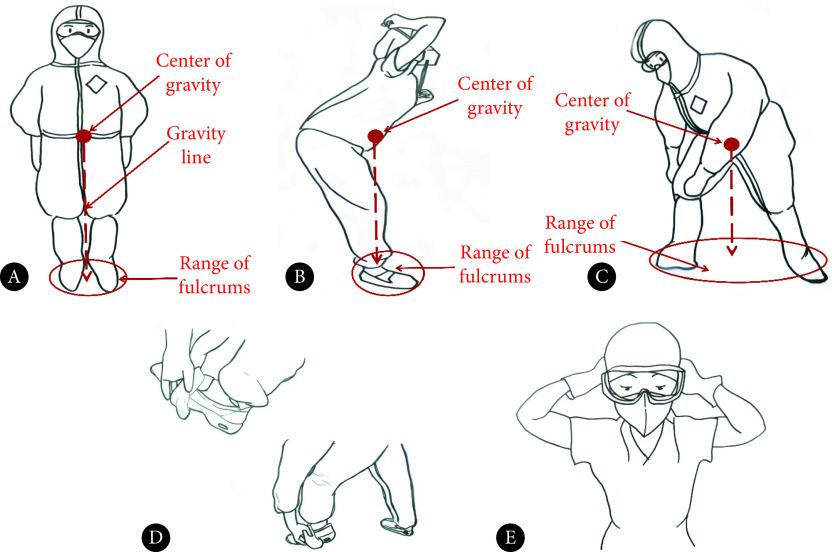 Center of gravity

Gravity line

Range of fulcrums

A

Center of gravity

Range of fulcrums

B

Center of gravity

Range of fulcrums

C

D

E