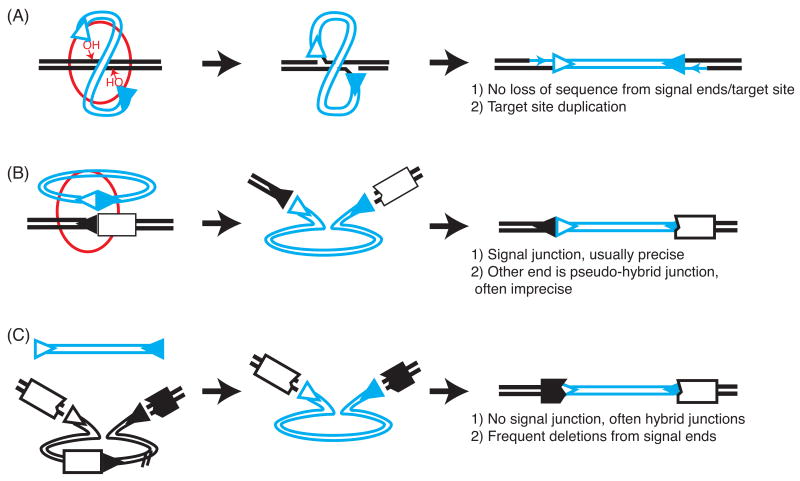 (A)

OH

HO

1) No loss of sequence from signal ends/target site
2) Target site duplication

(B)

1) Signal junction, usually precise
2) Other end is pseudo-hybrid junction, often imprecise

(C)

1) No signal junction, often hybrid junctions
2) Frequent deletions from signal ends