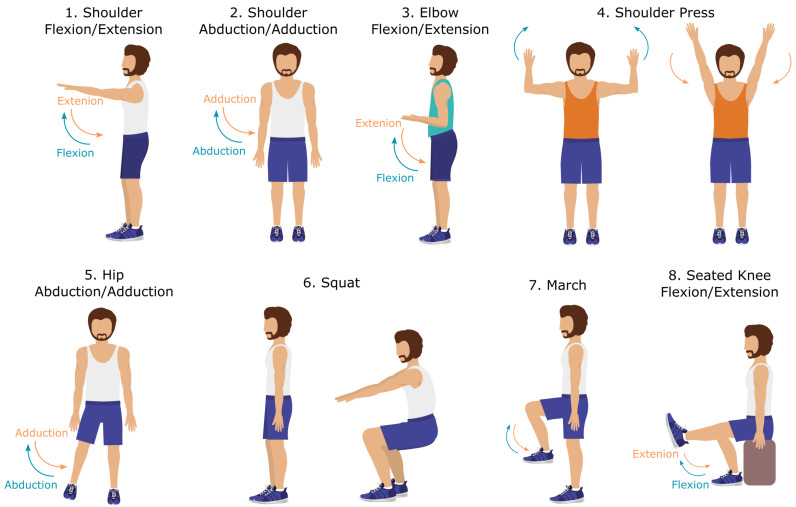 1. Shoulder Flexion/Extension

Extenion

Flexion

2. Shoulder Abduction/Adduction

Adduction

Abduction

3. Elbow Flexion/Extension

Extenion

Flexion

4. Shoulder Press

5. Hip Abduction/Adduction

Adduction

Abduction

6. Squat

7. March

8. Seated Knee Flexion/Extension

Extenion

Flexion