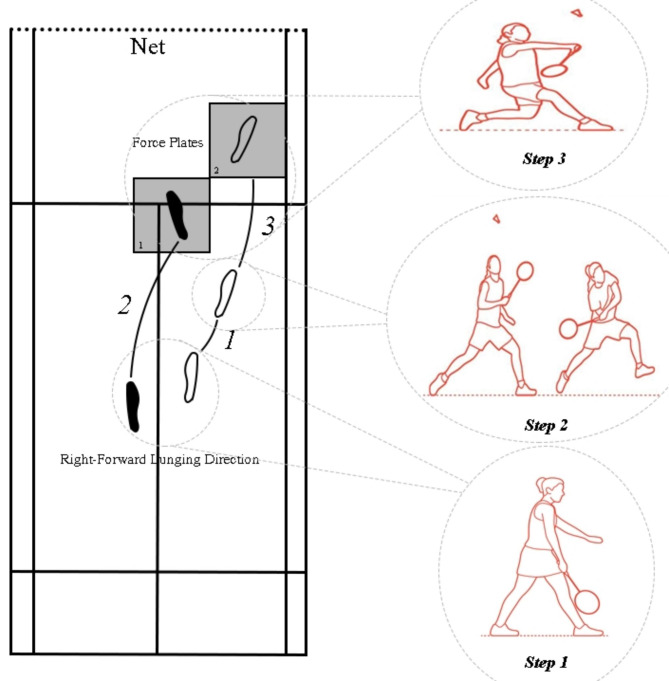 Net

Force Plates

2

1

3

2

1

Right-Forward Lunging Direction

Step 3

Step 2

Step 1