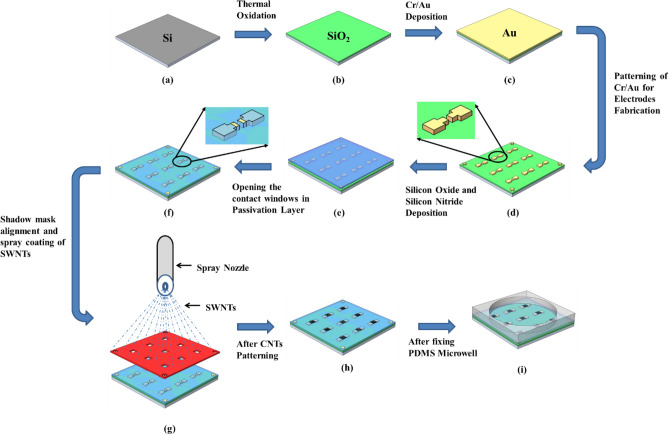 Si

(a)

Thermal Oxidation

$SiO_2$

(b)

Cr/Au Deposition

Au

(c)

Patterning of Cr/Au for Electrodes Fabrication

(d)

Silicon Oxide and Silicon Nitride Deposition

(e)

Opening the contact windows in Passivation Layer

(f)

Shadow mask alignment and spray coating of SWNTs

Spray Nozzle

SWNTs

(g)

After CNTs Patterning

(h)

After fixing PDMS Microwell

(i)