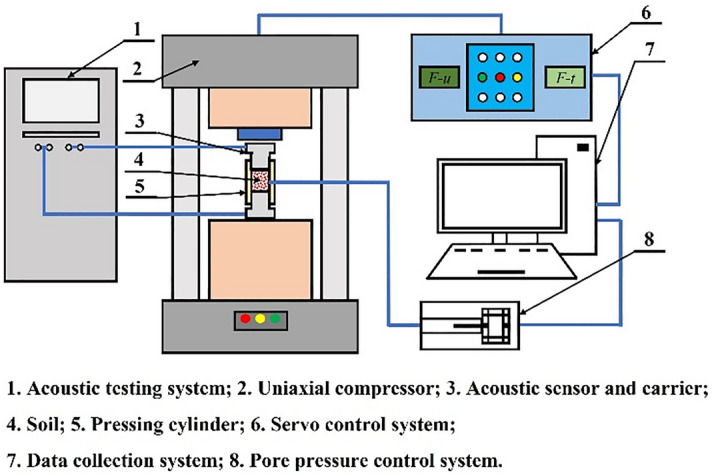 1
2
3
4
5
6
7
8
F-u
F-t

1. Acoustic testing system; 2. Uniaxial compressor; 3. Acoustic sensor and carrier;

4. Soil; 5. Pressing cylinder; 6. Servo control system;

7. Data collection system; 8. Pore pressure control system.