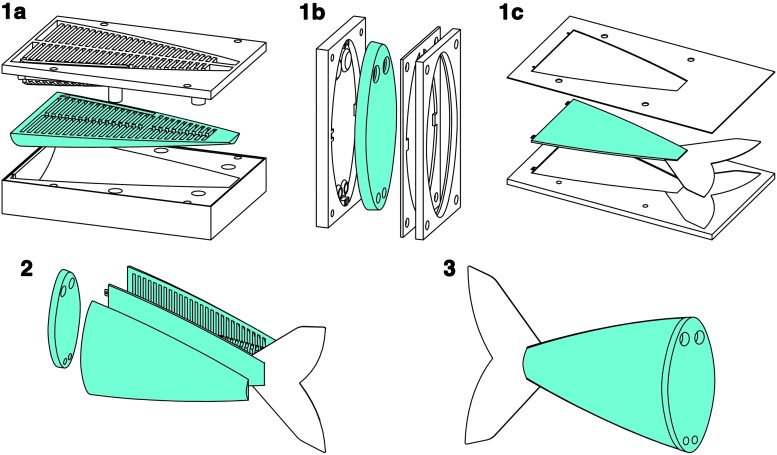 1a
1b
1c
2
3