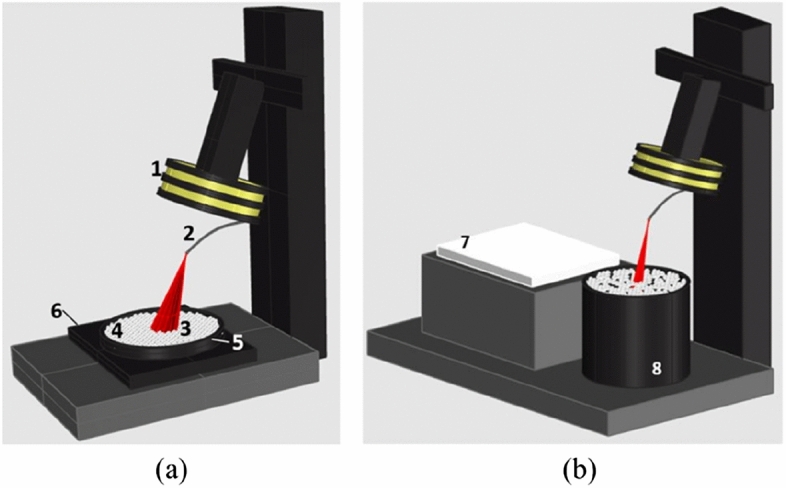 1
2
6
4
3
5
(a)
7
8
(b)