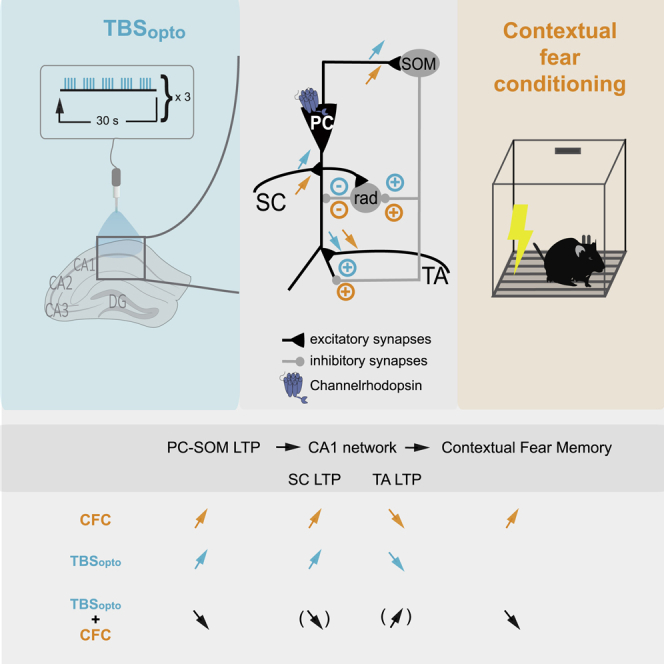 $TBS_{opto}$

x 3

30 s

CA1
CA2
CA3
DG

SOM
PC
SC
rad
TA

excitatory synapses
inhibitory synapses
Channelrhodopsin

Contextual fear conditioning

PC-SOM LTP → CA1 network → Contextual Fear Memory

SC LTP TA LTP

CFC

$TBS_{opto}$

$TBS_{opto}$
+
CFC

( ) ( )