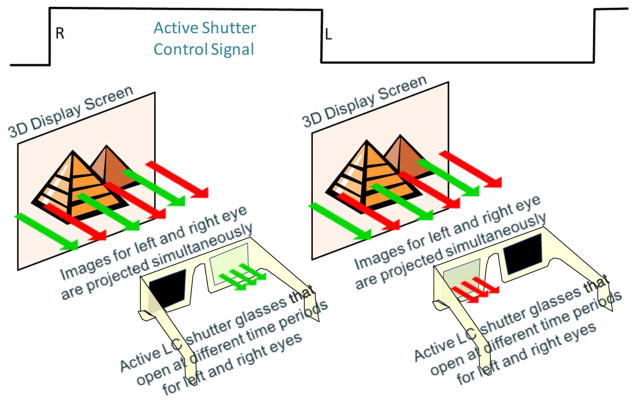 R

Active Shutter Control Signal

L

3D Display Screen

Images for left and right eye are projected simultaneously

Active LC shutter glasses that open at different time periods for left and right eyes

3D Display Screen

Images for left and right eye are projected simultaneously

Active LC shutter glasses that open at different time periods for left and right eyes