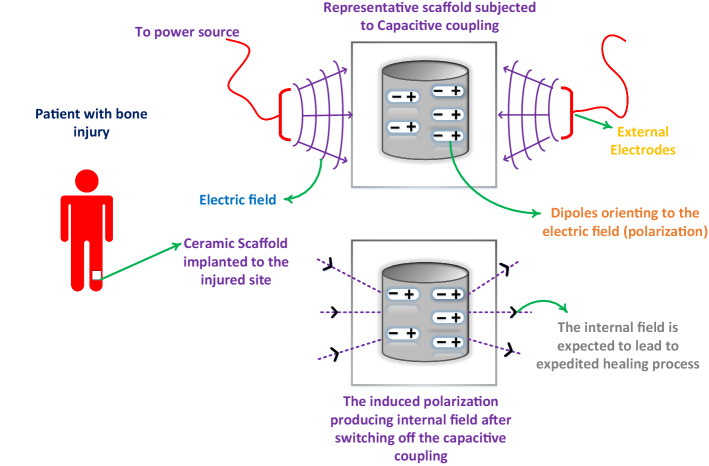 Representative scaffold subjected to Capacitive coupling

To power source

Patient with bone injury

− + − +
− +
− + − +

External Electrodes

Electric field

Dipoles orienting to the electric field (polarization)

Ceramic Scaffold implanted to the injured site

− + − +
− +
− + − +

The internal field is expected to lead to expedited healing process

The induced polarization producing internal field after switching off the capacitive coupling