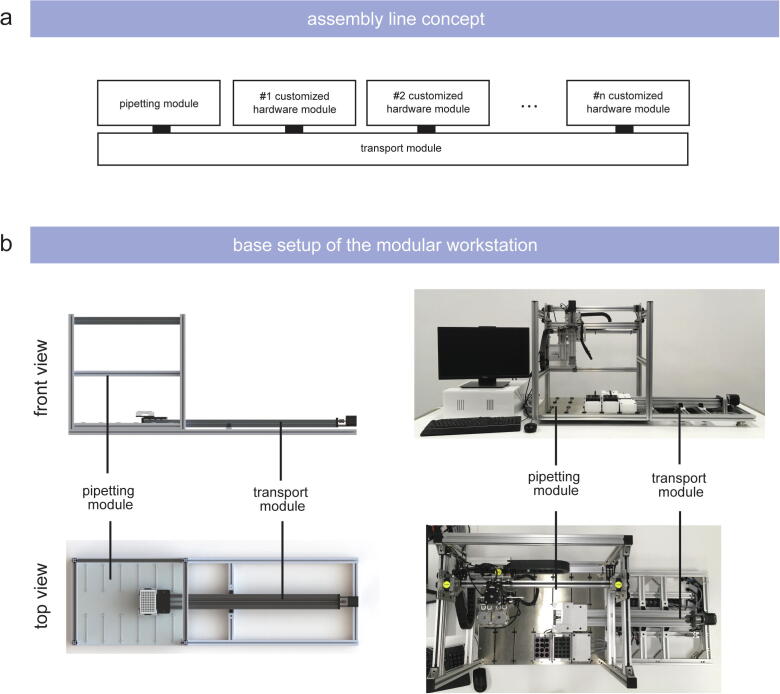 a

assembly line concept

pipetting module

#1 customized hardware module

#2 customized hardware module

...

#n customized hardware module

transport module

b

base setup of the modular workstation

front view

pipetting module

transport module

top view

pipetting module

transport module