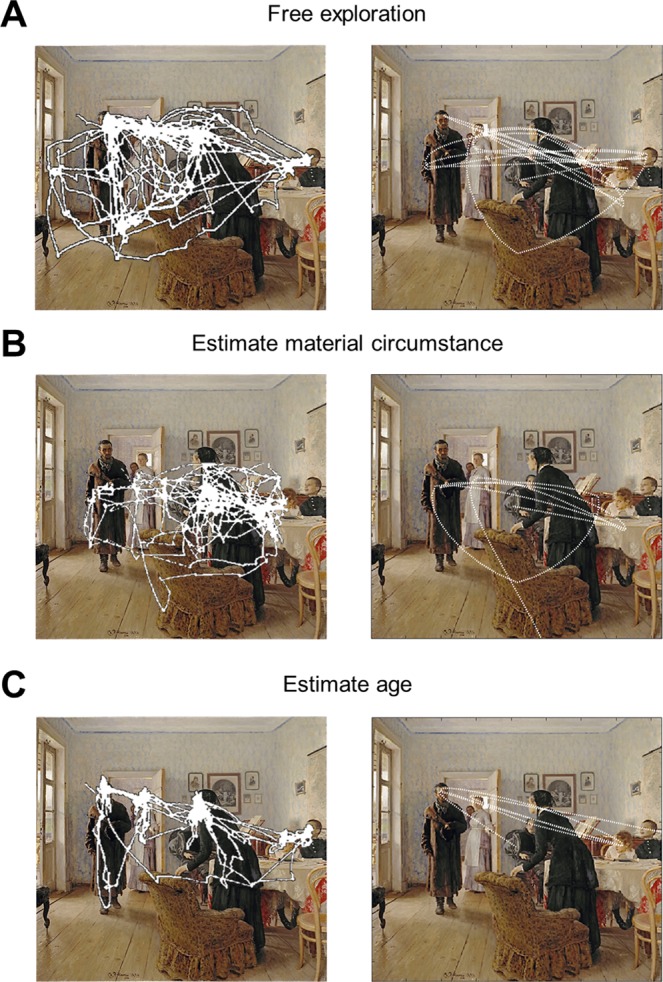 A
Free exploration

B
Estimate material circumstance

C
Estimate age