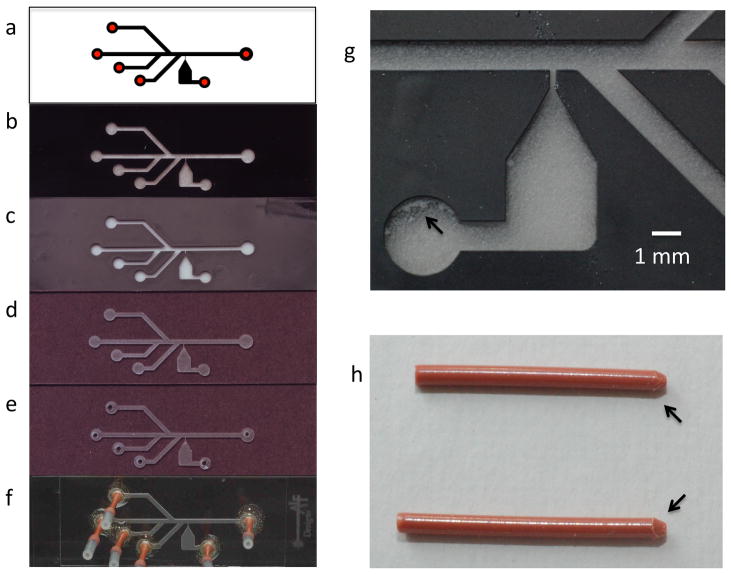 a

b

c

d

e

f

g

1 mm

h