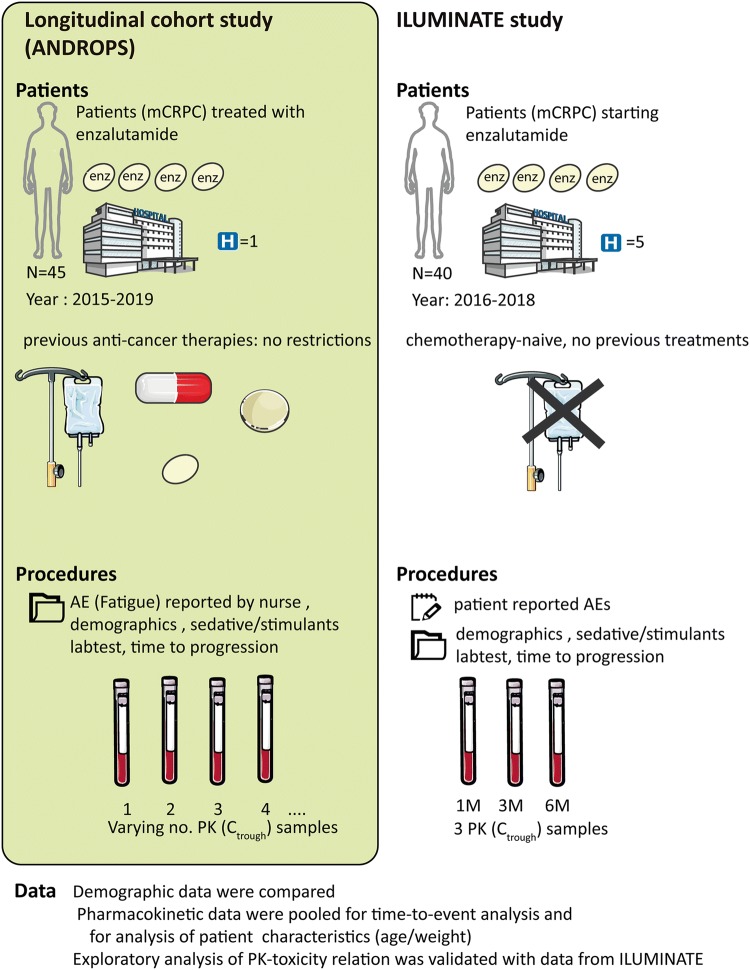 Longitudinal cohort study (ANDROPS)

Patients

Patients (mCRPC) treated with enzalutamide

enz enz enz enz

HOSPITAL

H =1

N=45

Year : 2015-2019

previous anti-cancer therapies: no restrictions

Procedures

AE (Fatigue) reported by nurse , demographics , sedative/stimulants labtest, time to progression

1 2 3 4 ....

Varying no. PK ($C_{trough}$) samples

ILUMINATE study

Patients

Patients (mCRPC) starting enzalutamide

enz enz enz enz

HOSPITAL

H =5

N=40

Year: 2016-2018

chemotherapy-naive, no previous treatments

Procedures

patient reported AEs

demographics , sedative/stimulants labtest, time to progression

1M 3M 6M

3 PK ($C_{trough}$) samples

Data Demographic data were compared
Pharmacokinetic data were pooled for time-to-event analysis and for analysis of patient characteristics (age/weight)
Exploratory analysis of PK-toxicity relation was validated with data from ILUMINATE