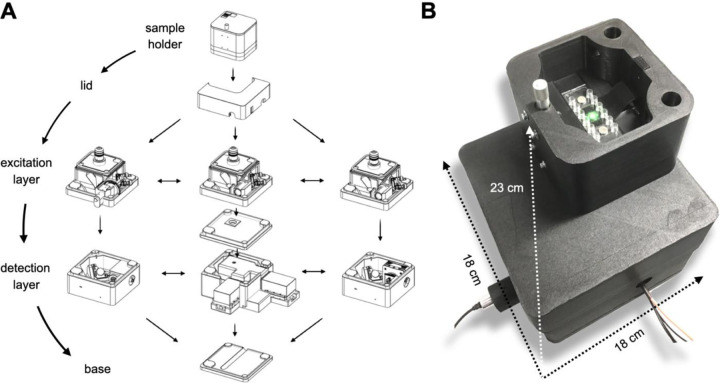 A

sample holder

lid

excitation layer

detection layer

base

B

23 cm

18 cm

18 cm