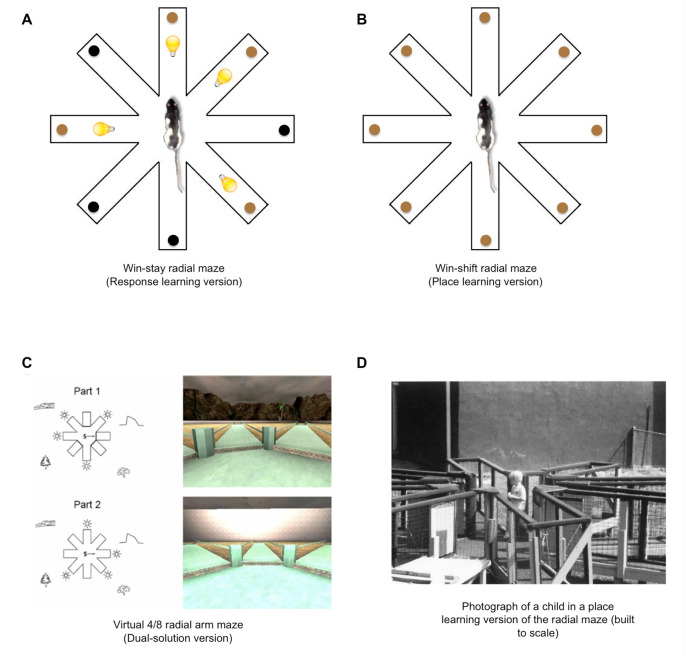 A

Win-stay radial maze
(Response learning version)

B

Win-shift radial maze
(Place learning version)

C

Part 1

S

Part 2

S

Virtual 4/8 radial arm maze
(Dual-solution version)

D

Photograph of a child in a place learning version of the radial maze (built to scale)