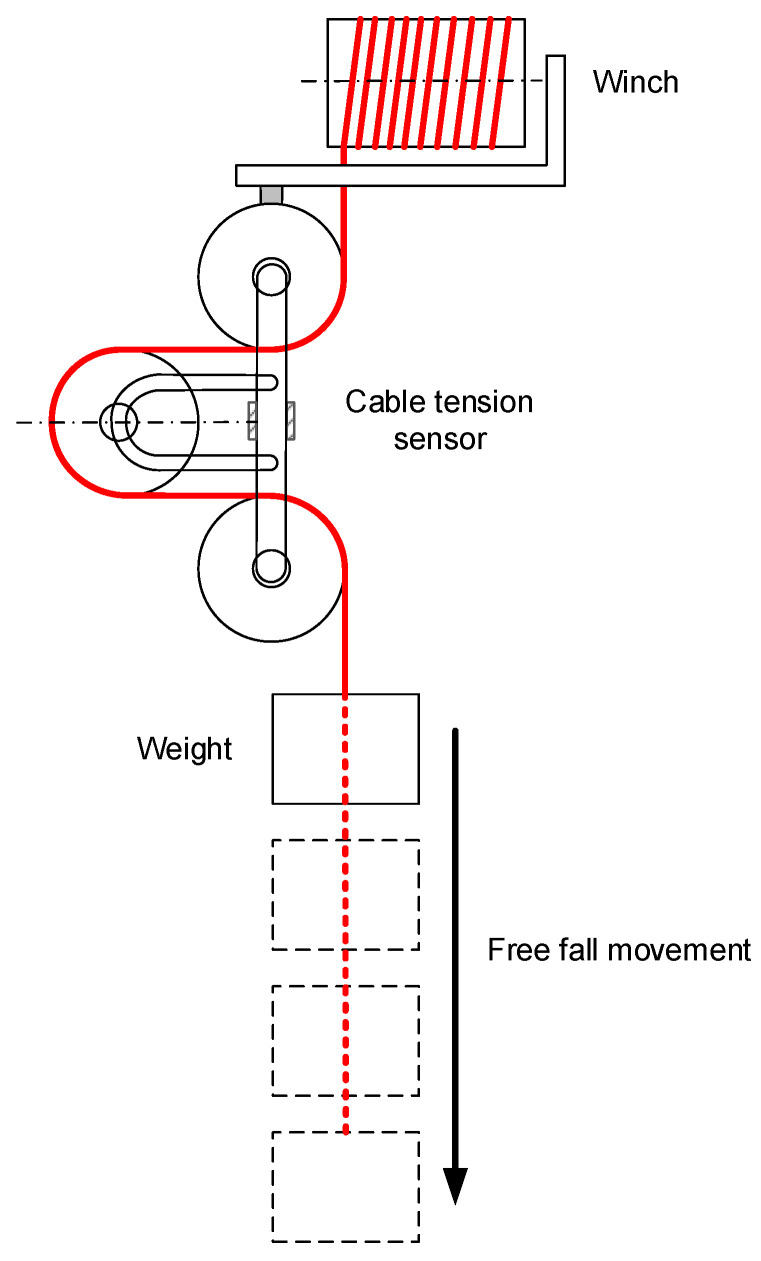 Winch

Cable tension sensor

Weight

Free fall movement