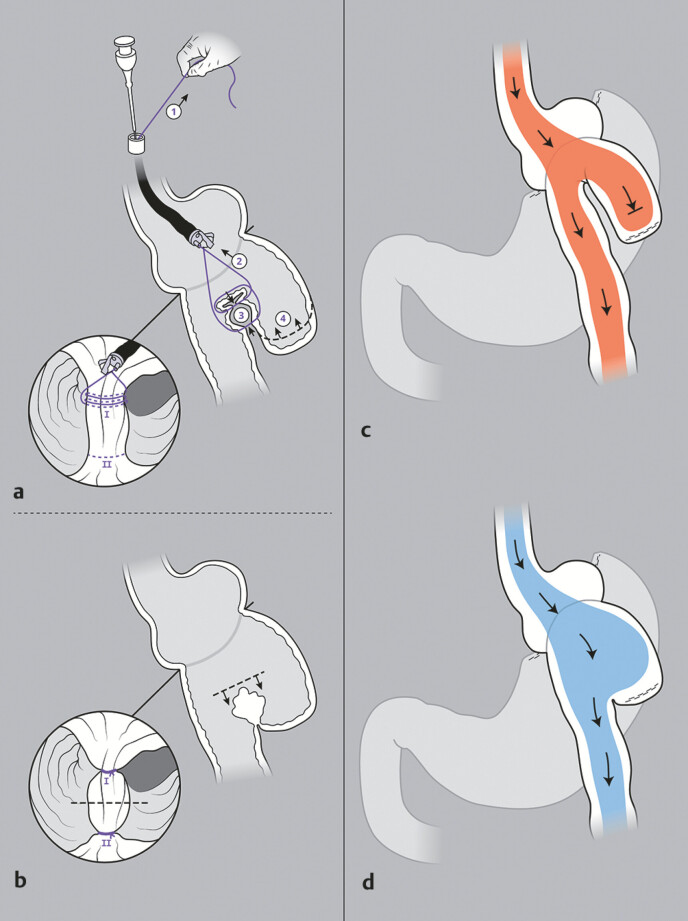 1
2
3
4
I
II
a
I
II
b
c
d