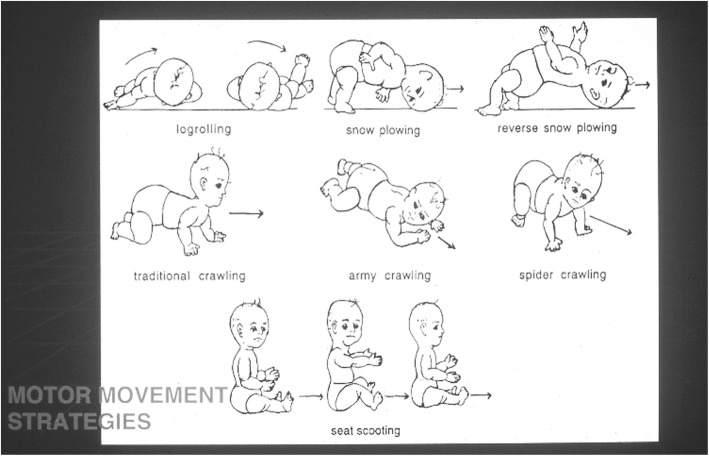 logrolling

snow plowing

reverse snow plowing

traditional crawling

army crawling

spider crawling

seat scooting

MOTOR MOVEMENT STRATEGIES