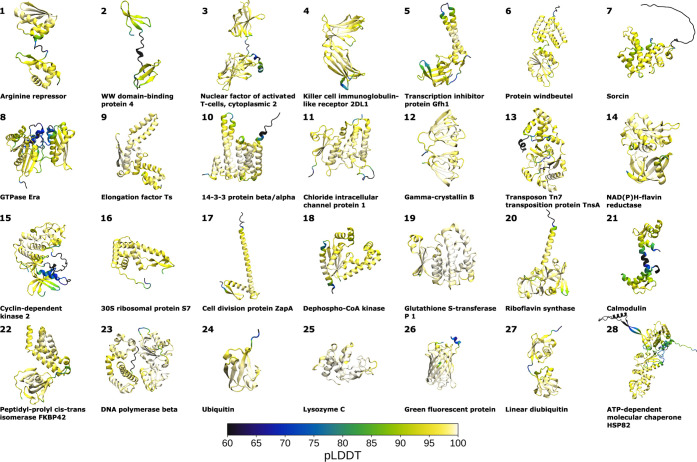 1
Arginine repressor

2
WW domain-binding protein 4

3
Nuclear factor of activated T-cells, cytoplasmic 2

4
Killer cell immunoglobulin-like receptor 2DL1

5
Transcription inhibitor protein Gfh1

6
Protein windbeutel

7
Sorcin

8
GTPase Era

9
Elongation factor Ts

10
14-3-3 protein beta/alpha

11
Chloride intracellular channel protein 1

12
Gamma-crystallin B

13
Transposon Tn7 transposition protein TnsA

14
NAD(P)H-flavin reductase

15
Cyclin-dependent kinase 2

16
30S ribosomal protein S7

17
Cell division protein ZapA

18
Dephospho-CoA kinase

19
Glutathione S-transferase P 1

20
Riboflavin synthase

21
Calmodulin

22
Peptidyl-prolyl cis-trans isomerase FKBP42

23
DNA polymerase beta

24
Ubiquitin

25
Lysozyme C

26
Green fluorescent protein

27
Linear diubiquitin

28
ATP-dependent molecular chaperone HSP82

60 65 70 75 80 85 90 95 100
pLDDT