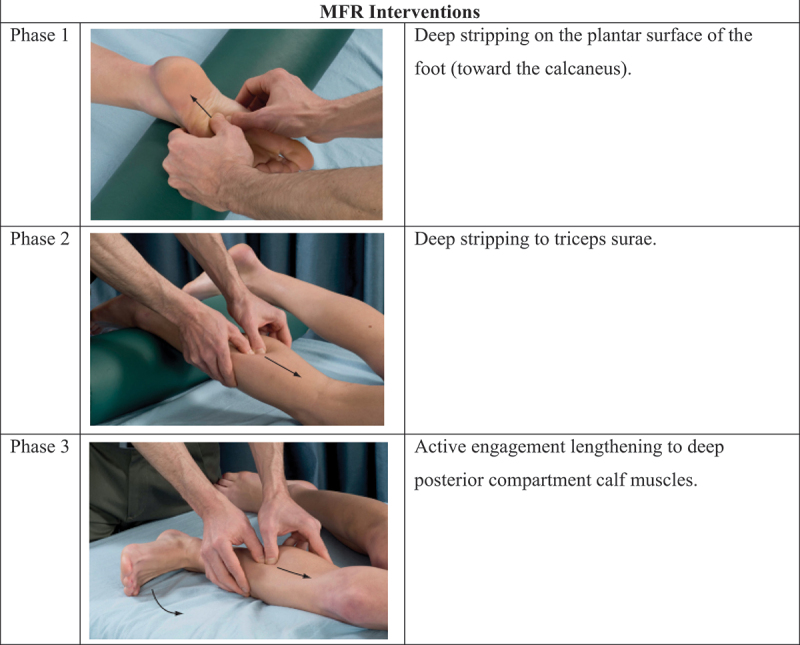 | MFR Interventions | | |
|---|---|---|
| Phase 1 | | Deep stripping on the plantar surface of the foot (toward the calcaneus). |
| Phase 2 | | Deep stripping to triceps surae. |
| Phase 3 | | Active engagement lengthening to deep posterior compartment calf muscles. |