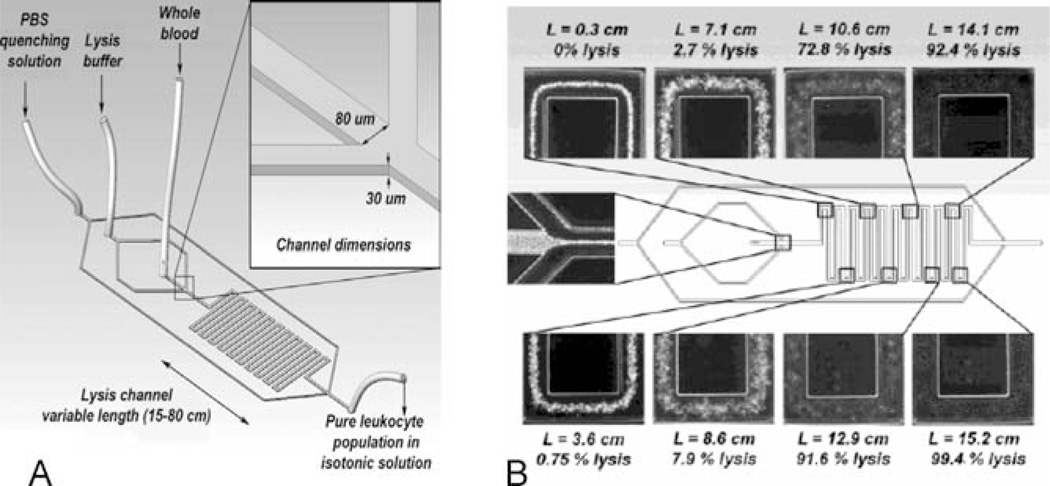 PBS quenching solution

Lysis buffer

Whole blood

80 um

30 um

Channel dimensions

Lysis channel variable length (15-80 cm)

Pure leukocyte population in isotonic solution

A

L = 0.3 cm
0% lysis

L = 7.1 cm
2.7 % lysis

L = 10.6 cm
72.8 % lysis

L = 14.1 cm
92.4 % lysis

L = 3.6 cm
0.75 % lysis

L = 8.6 cm
7.9 % lysis

L = 12.9 cm
91.6 % lysis

L = 15.2 cm
99.4 % lysis

B