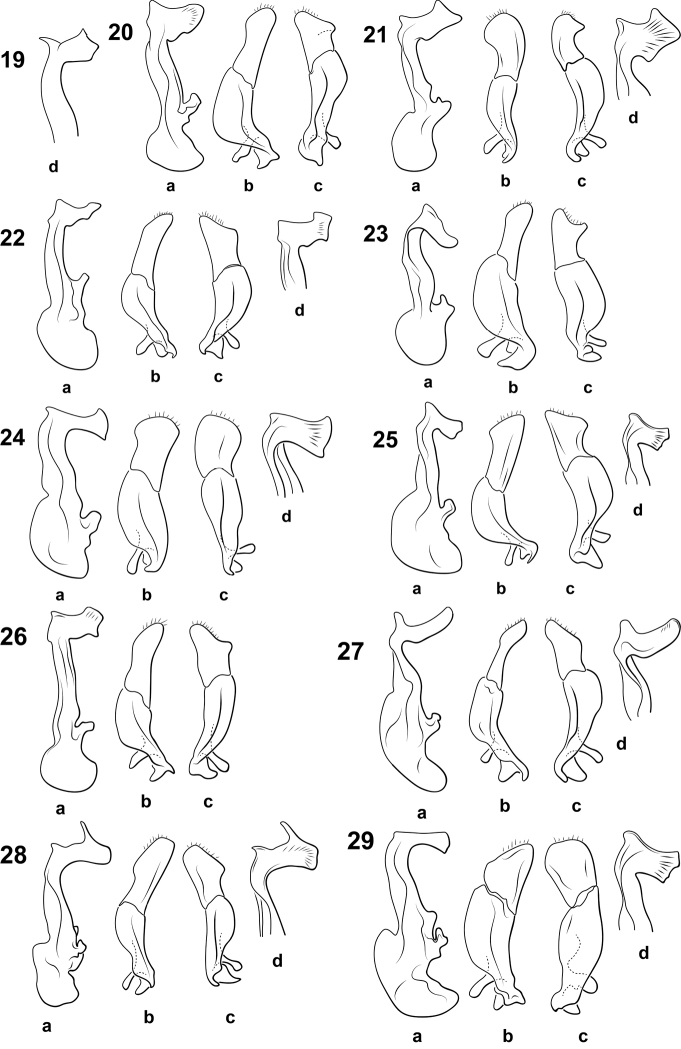 19

d

20

a b c

21

a b c d

22

a b c d

23

a b c

24

a b c d

25

a b c d

26

a b c

27

a b c d

28

a b c d

29

a b c d