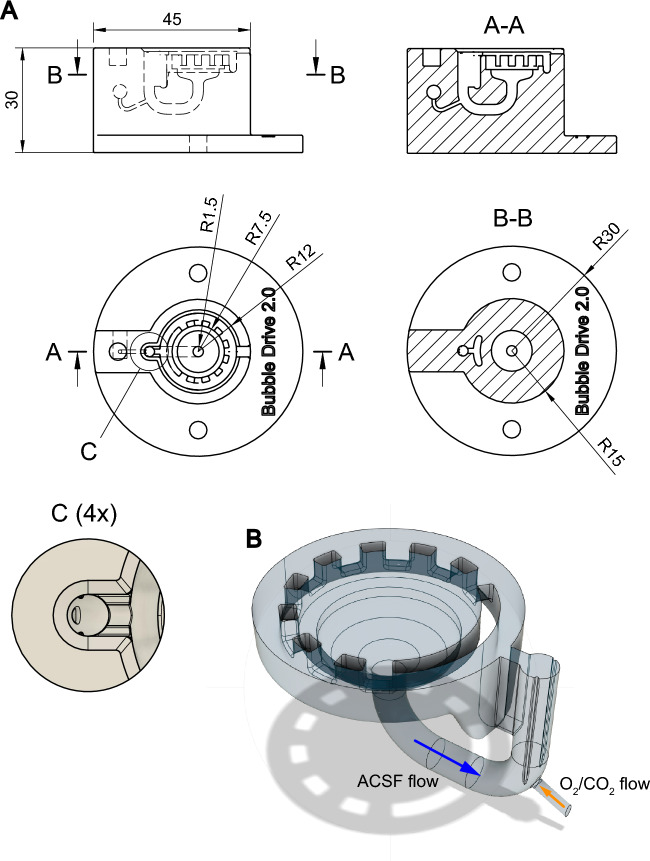 A

45

30

B

B

A-A

R1.5

R7.5

R12

Bubble Drive 2.0

A

A

C

B-B

R30

Bubble Drive 2.0

R15

C (4x)

B

ACSF flow

$O_2/CO_2$ flow