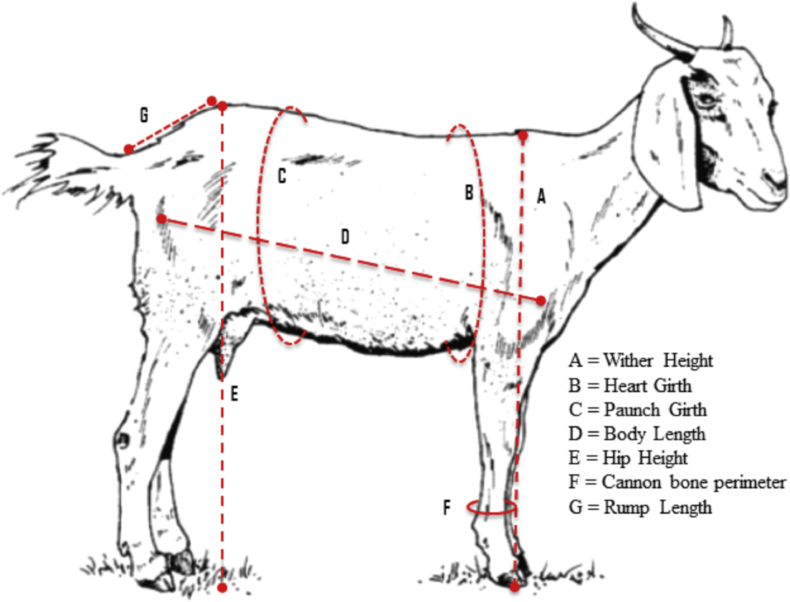 G

C

B

A

D

E

F

A = Wither Height
B = Heart Girth
C = Paunch Girth
D = Body Length
E = Hip Height
F = Cannon bone perimeter
G = Rump Length