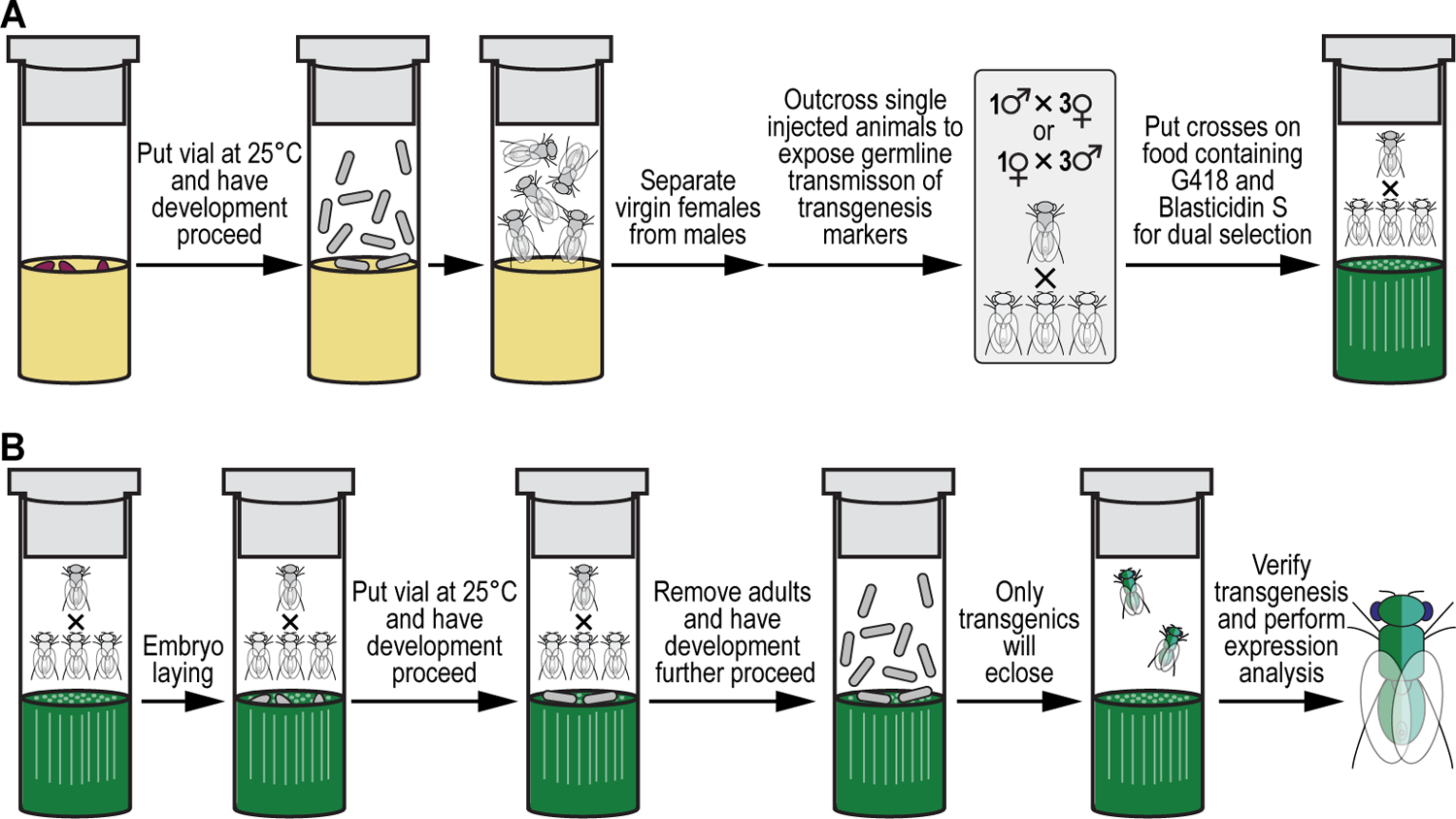 A

Put vial at 25°C and have development proceed

Separate virgin females from males

Outcross single injected animals to expose germline transmisson of transgenesis markers

1♂ × 3♀
or
1♀ × 3♂

×

Put crosses on food containing G418 and Blasticidin S for dual selection

×

B

×

Embryo laying

×

Put vial at 25°C and have development proceed

×

Remove adults and have development further proceed

Only transgenics will eclose

Verify transgenesis and perform expression analysis