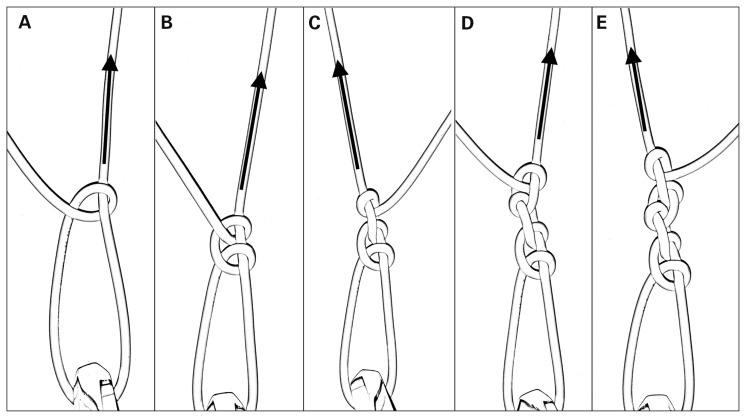 A

B

C

D

E