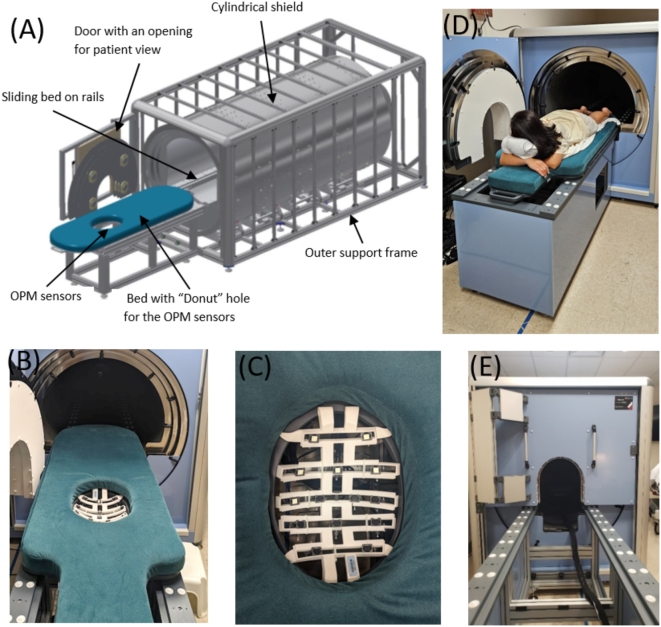 (A)

Cylindrical shield

Door with an opening for patient view

Sliding bed on rails

Outer support frame

OPM sensors

Bed with "Donut" hole for the OPM sensors

(D)

(B)

(C)

(E)