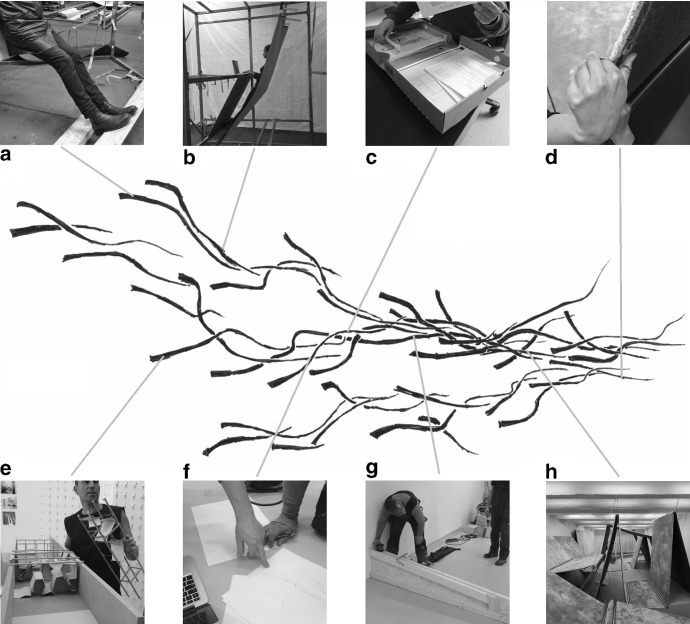 a

b

c

d

e

f

g

h