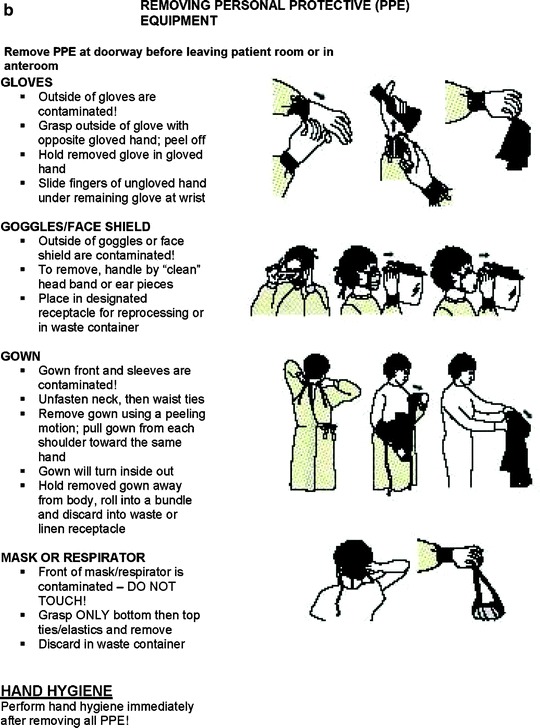 b

REMOVING PERSONAL PROTECTIVE (PPE) EQUIPMENT

Remove PPE at doorway before leaving patient room or in anteroom

GLOVES
- Outside of gloves are contaminated!
- Grasp outside of glove with opposite gloved hand; peel off
- Hold removed glove in gloved hand
- Slide fingers of ungloved hand under remaining glove at wrist

GOGGLES/FACE SHIELD
- Outside of goggles or face shield are contaminated!
- To remove, handle by "clean" head band or ear pieces
- Place in designated receptacle for reprocessing or in waste container

GOWN
- Gown front and sleeves are contaminated!
- Unfasten neck, then waist ties
- Remove gown using a peeling motion; pull gown from each shoulder toward the same hand
- Gown will turn inside out
- Hold removed gown away from body, roll into a bundle and discard into waste or linen receptacle

MASK OR RESPIRATOR
- Front of mask/respirator is contaminated – DO NOT TOUCH!
- Grasp ONLY bottom then top ties/elastics and remove
- Discard in waste container

HAND HYGIENE
Perform hand hygiene immediately after removing all PPE!