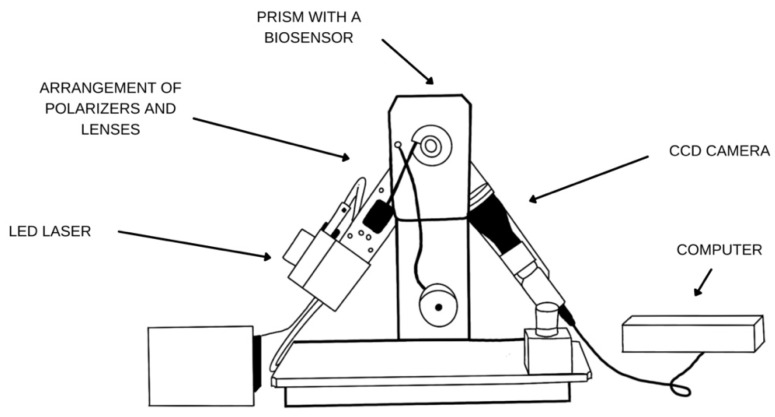 PRISM WITH A BIOSENSOR

ARRANGEMENT OF POLARIZERS AND LENSES

CCD CAMERA

LED LASER

COMPUTER