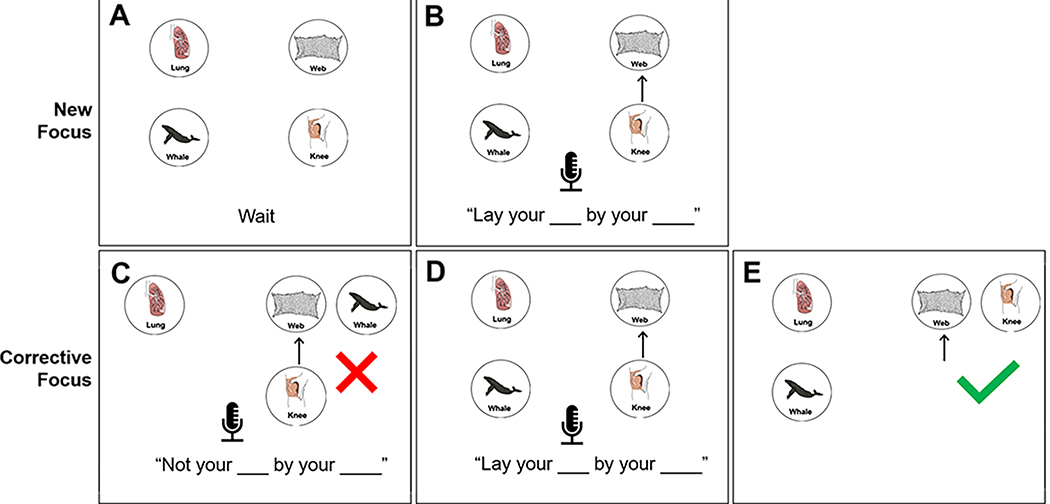 New Focus

A

Lung

Web

Whale

Knee

Wait

B

Lung

Web

Whale

Knee

"Lay your ___ by your ____"

Corrective Focus

C

Lung

Web

Whale

Knee

"Not your ___ by your ____"

D

Lung

Web

Whale

Knee

"Lay your ___ by your ____"

E

Lung

Web

Knee

Whale