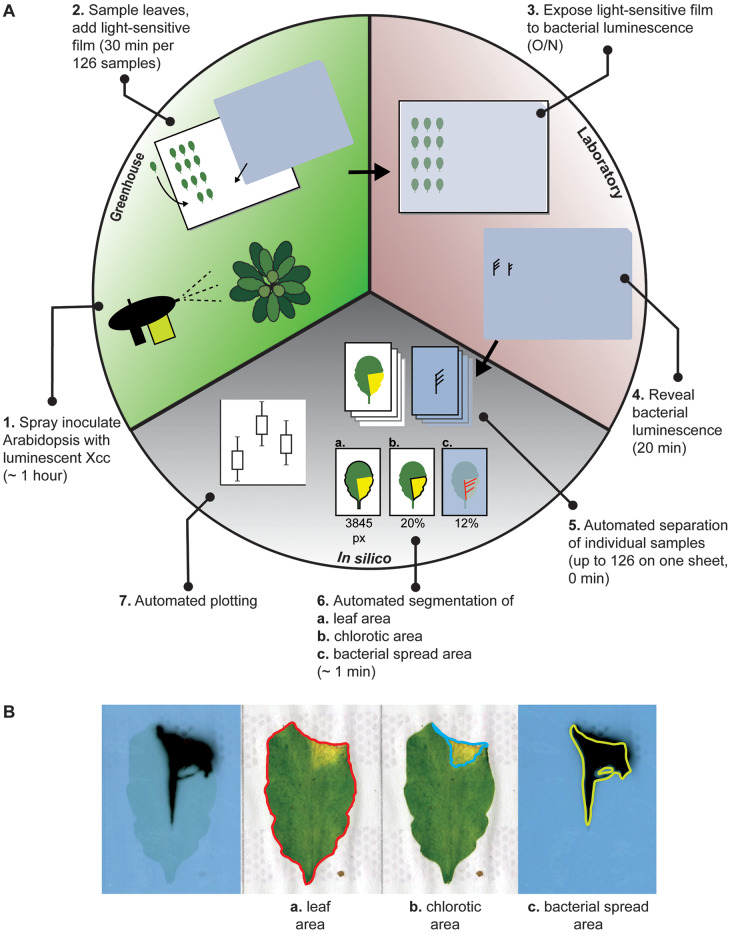 A

2. Sample leaves, add light-sensitive film (30 min per 126 samples)

3. Expose light-sensitive film to bacterial luminescence (O/N)

Greenhouse

Laboratory

1. Spray inoculate Arabidopsis with luminescent Xcc (~ 1 hour)

4. Reveal bacterial luminescence (20 min)

a.

b.

c.

3845 px

20%

12%

In silico

5. Automated separation of individual samples (up to 126 on one sheet, 0 min)

7. Automated plotting

6. Automated segmentation of
a. leaf area
b. chlorotic area
c. bacterial spread area
(~ 1 min)

B

a. leaf area

b. chlorotic area

c. bacterial spread area