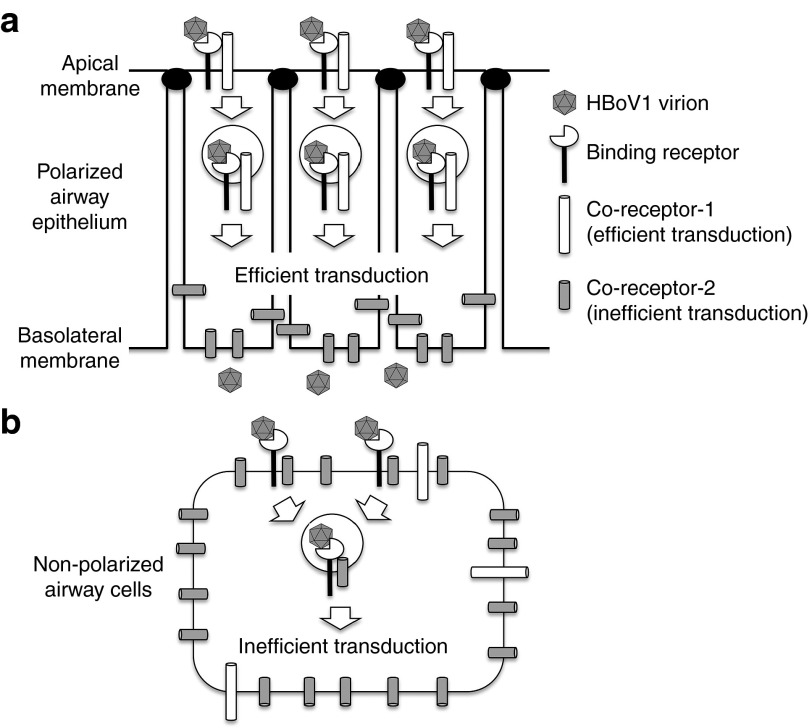 a

Apical membrane

Polarized airway epithelium

Efficient transduction

Basolateral membrane

HBoV1 virion

Binding receptor

Co-receptor-1 (efficient transduction)

Co-receptor-2 (inefficient transduction)

b

Non-polarized airway cells

Inefficient transduction