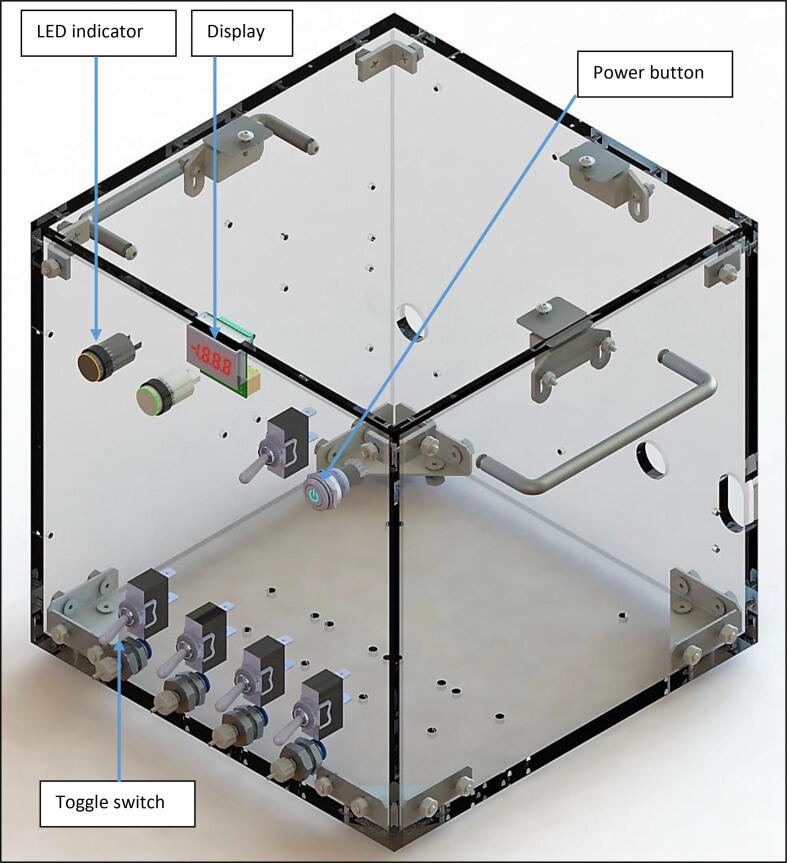 LED indicator

Display

Power button

-888

Toggle switch