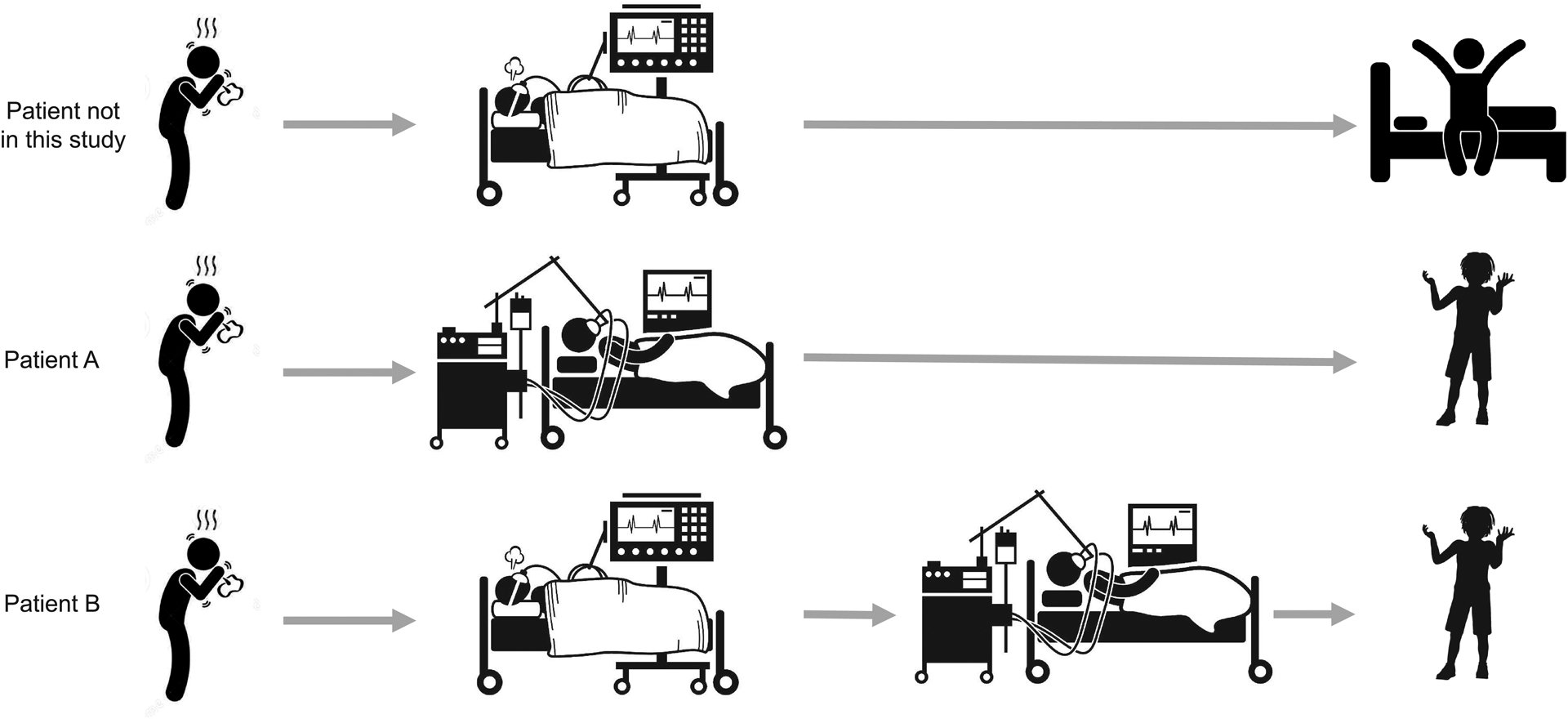 Patient not in this study

Patient A

Patient B