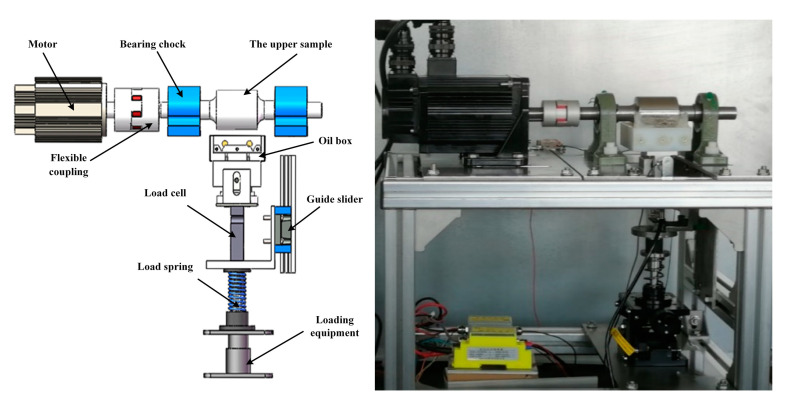 Motor
Bearing chock
The upper sample
Flexible coupling
Oil box
Load cell
Guide slider
Load spring
Loading equipment