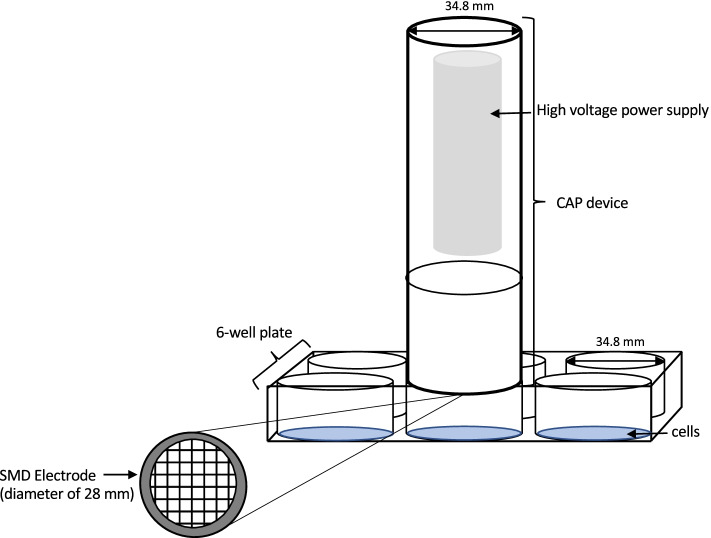 34.8 mm

High voltage power supply

CAP device

6-well plate

34.8 mm

cells

SMD Electrode
(diameter of 28 mm)