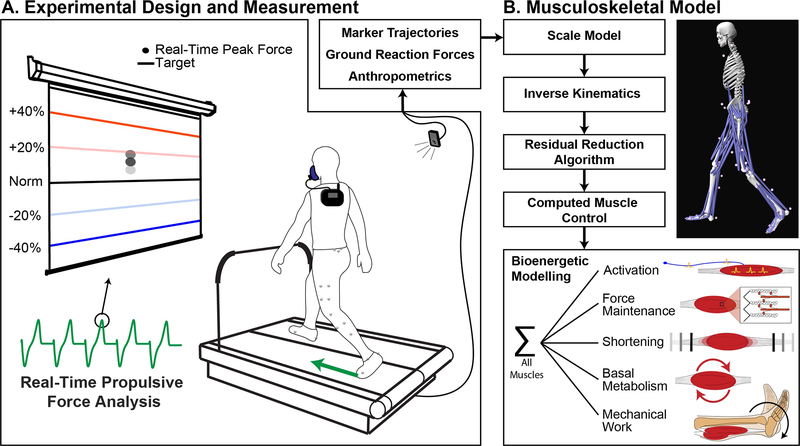 A. Experimental Design and Measurement

Real-Time Peak Force
Target

+40%
+20%
Norm
-20%
-40%

Real-Time Propulsive Force Analysis

Marker Trajectories
Ground Reaction Forces
Anthropometrics

B. Musculoskeletal Model

Scale Model

Inverse Kinematics

Residual Reduction Algorithm

Computed Muscle Control

Bioenergetic Modelling

$\sum$
All Muscles

Activation

Force Maintenance

Shortening

Basal Metabolism

Mechanical Work