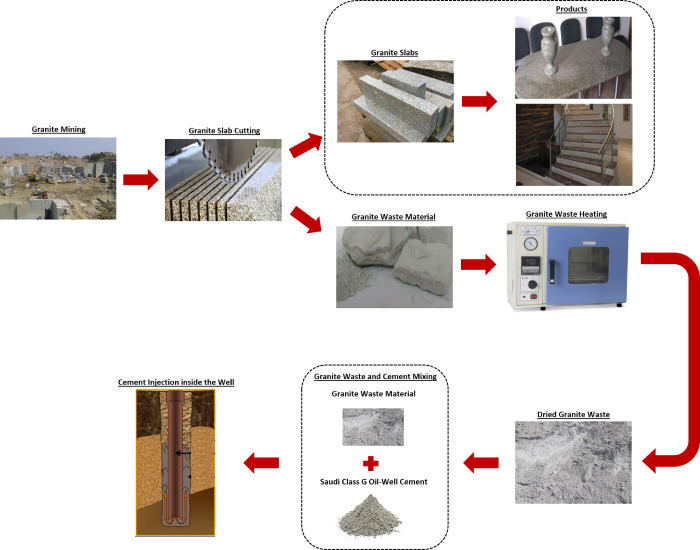 Granite Mining

Granite Slab Cutting

Granite Slabs

Products

Granite Waste Material

Granite Waste Heating

Dried Granite Waste

Granite Waste and Cement Mixing

Granite Waste Material

Saudi Class G Oil-Well Cement

Cement Injection inside the Well