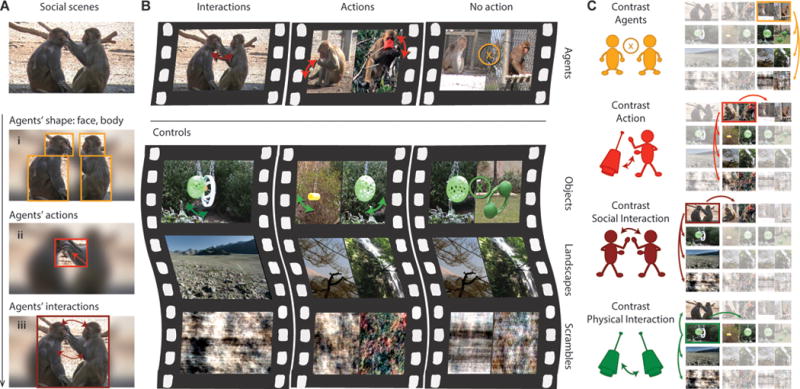 A Social scenes

Agents' shape: face, body
i

Agents' actions
ii

Agents' interactions
iii

B Interactions Actions No action

Agents

Controls

Objects

Landscapes

Scrambles

C Contrast Agents

Contrast Action

Contrast Social Interaction

Contrast Physical Interaction