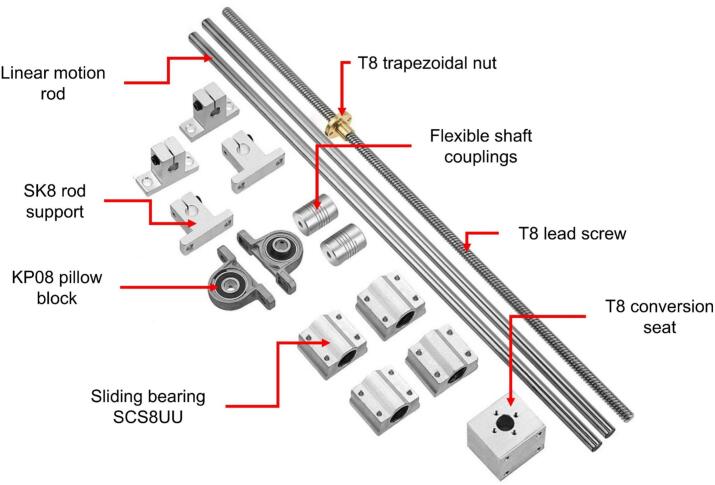 Linear motion rod

T8 trapezoidal nut

Flexible shaft couplings

SK8 rod support

T8 lead screw

KP08 pillow block

T8 conversion seat

Sliding bearing SCS8UU