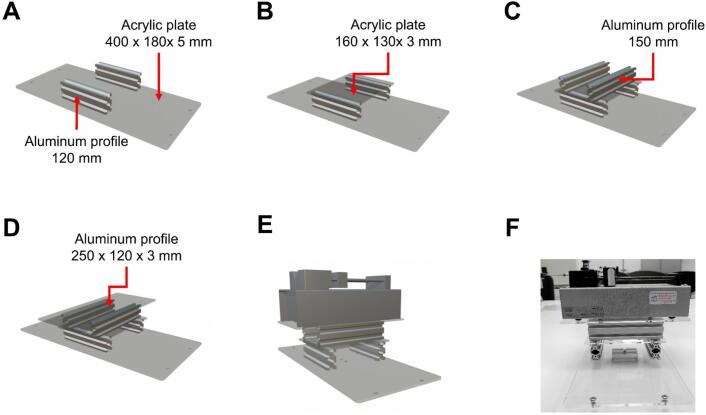 A

Acrylic plate
400 x 180x 5 mm

Aluminum profile
120 mm

B

Acrylic plate
160 x 130x 3 mm

C

Aluminum profile
150 mm

D

Aluminum profile
250 x 120 x 3 mm

E

F