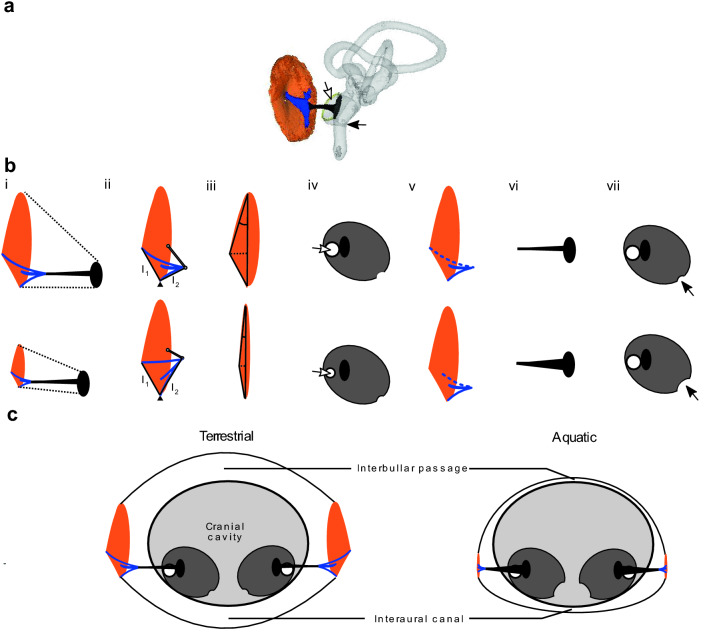 a

b

i

ii

iii

iv

v

vi

vii

$l_1$ $l_2$

$l_1$ $l_2$

c

Terrestrial

Aquatic

Interbullar passage

Cranial cavity

Interaural canal