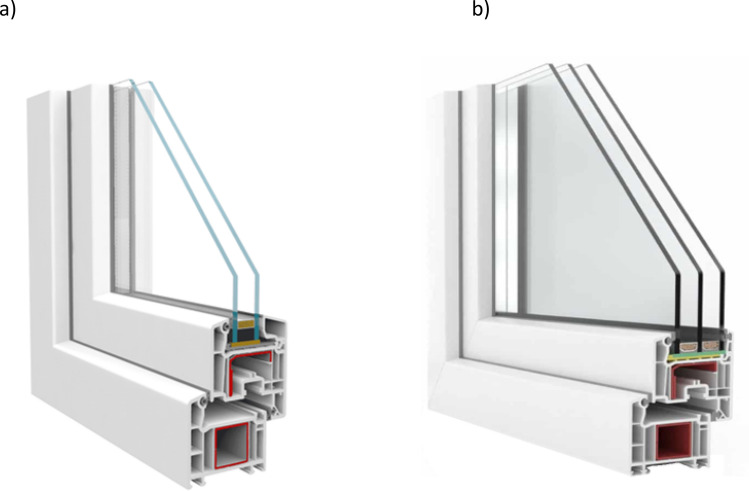 a)

b)