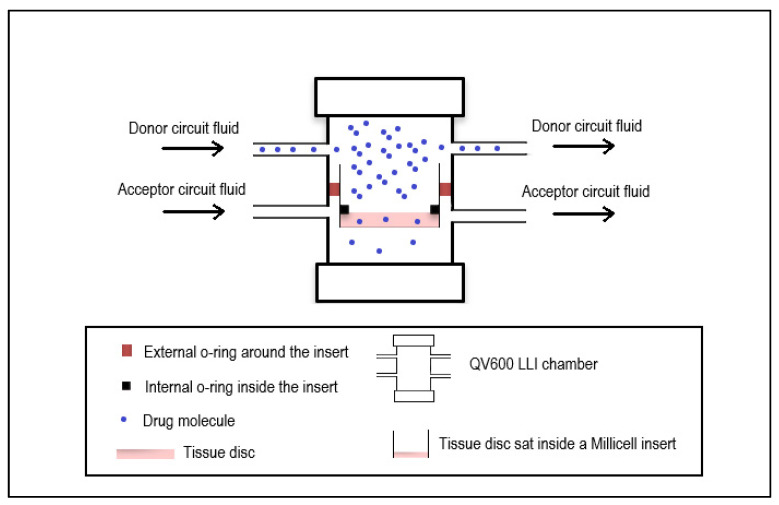 Donor circuit fluid

Acceptor circuit fluid

Donor circuit fluid

Acceptor circuit fluid

External o-ring around the insert

Internal o-ring inside the insert

Drug molecule

Tissue disc

QV600 LLI chamber

Tissue disc sat inside a Millicell insert