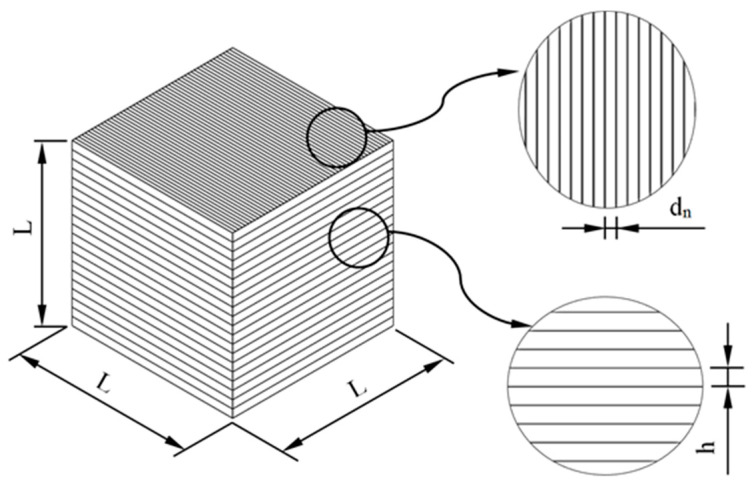 L
L
L
$d_n$
h