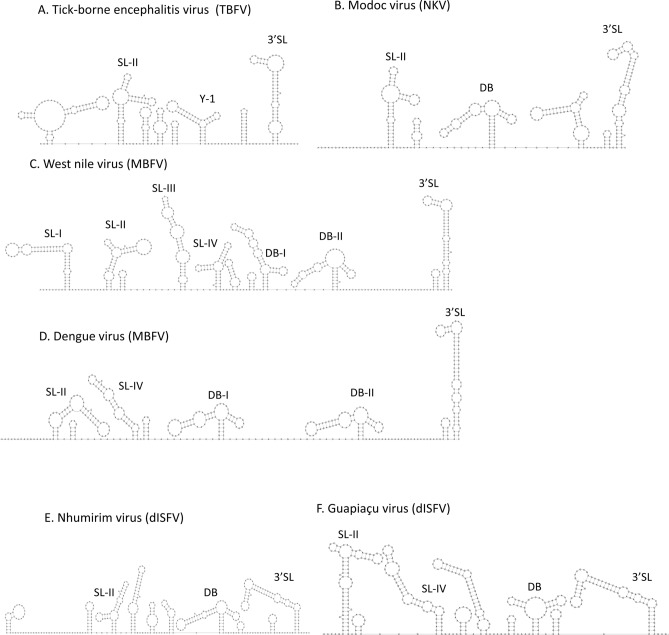 A. Tick-borne encephalitis virus (TBFV)

SL-II

Y-1

3'SL

B. Modoc virus (NKV)

SL-II

DB

3'SL

C. West nile virus (MBFV)

SL-I

SL-II

SL-III

SL-IV

DB-I

DB-II

3'SL

D. Dengue virus (MBFV)

SL-II

SL-IV

DB-I

DB-II

3'SL

E. Nhumirim virus (dISFV)

SL-II

DB

3'SL

F. Guapiaçu virus (dISFV)

SL-II

SL-IV

DB

3'SL